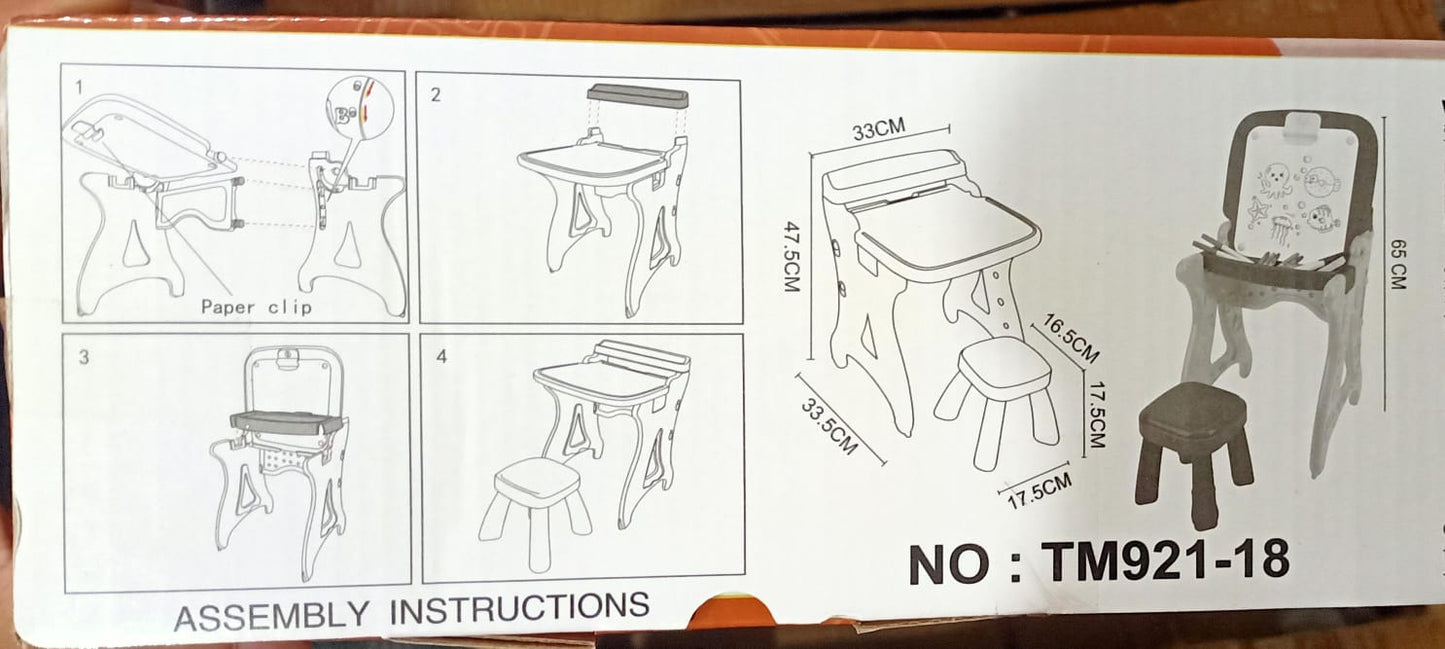 1

Paper clip

2

3

4

ASSEMBLY INSTRUCTIONS

33CM

47.5CM

33.5CM

16.5CM

17.5CM

17.5CM

65 CM

NO : TM921-18